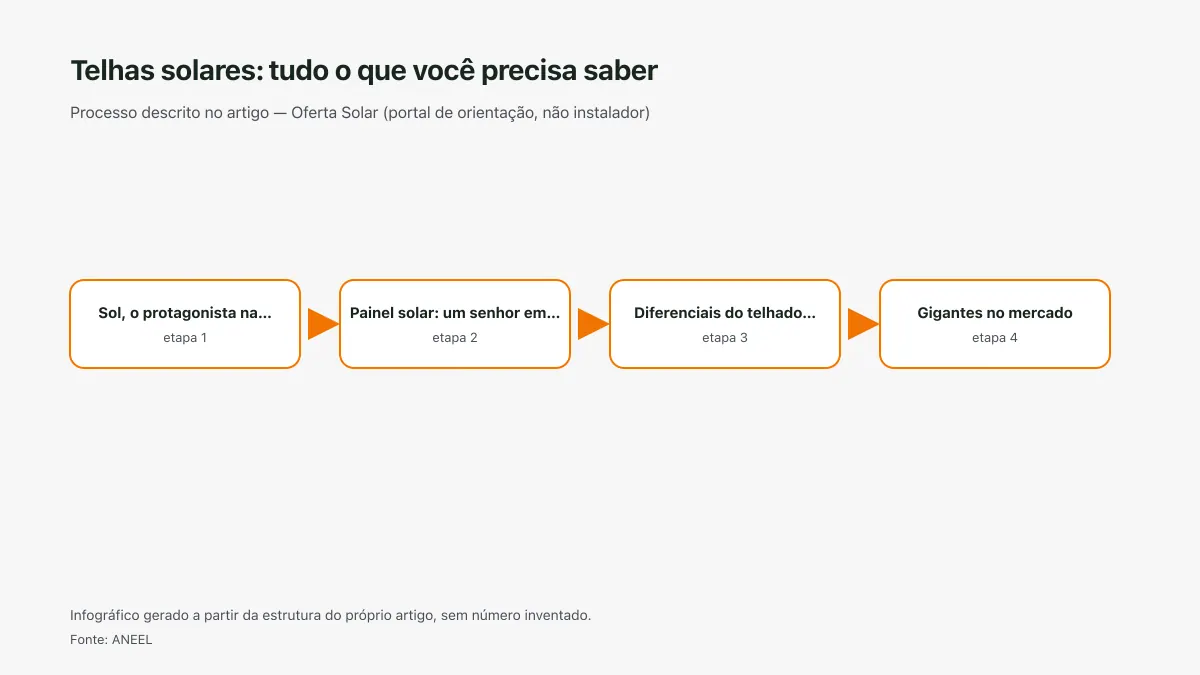 Telhas solares: tudo o que você precisa saber

Processo descrito no artigo — Oferta Solar (portal de orientação, não instalador)

Sol, o protagonista na...
etapa 1

Painel solar: um senhor em...
etapa 2

Diferenciais do telhado...
etapa 3

Gigantes no mercado
etapa 4

Infográfico gerado a partir da estrutura do próprio artigo, sem número inventado.

Fonte: ANEEL