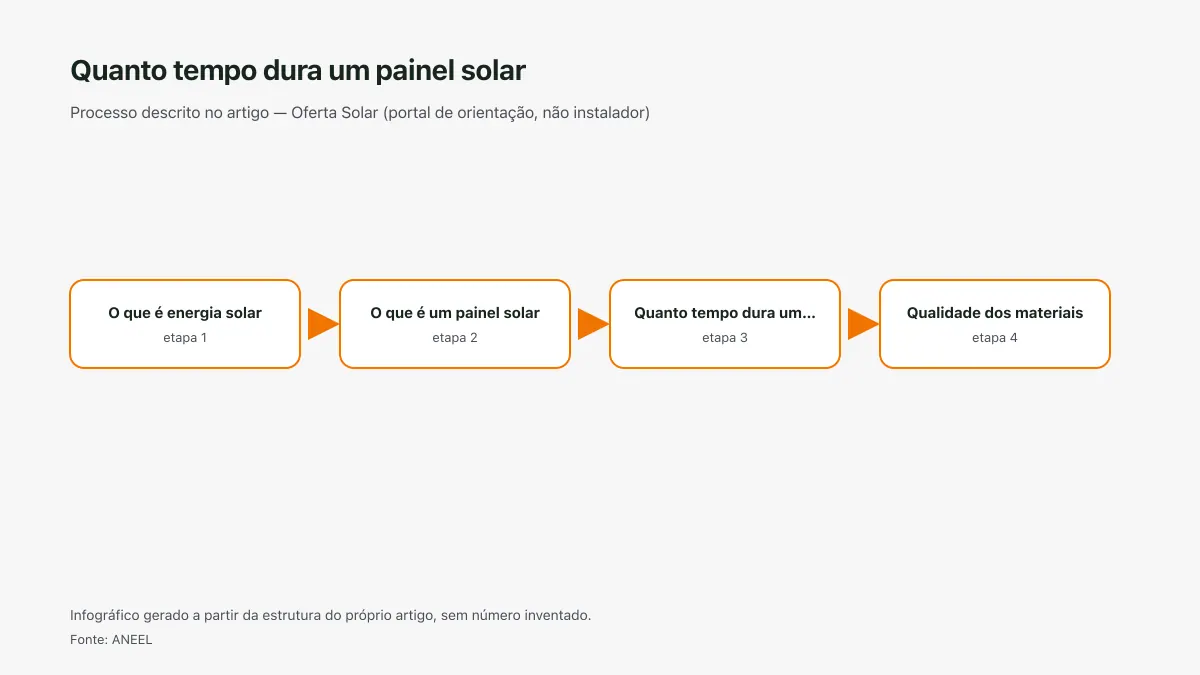 Quanto tempo dura um painel solar

Processo descrito no artigo — Oferta Solar (portal de orientação, não instalador)

O que é energia solar
etapa 1

O que é um painel solar
etapa 2

Quanto tempo dura um...
etapa 3

Qualidade dos materiais
etapa 4

Infográfico gerado a partir da estrutura do próprio artigo, sem número inventado.

Fonte: ANEEL