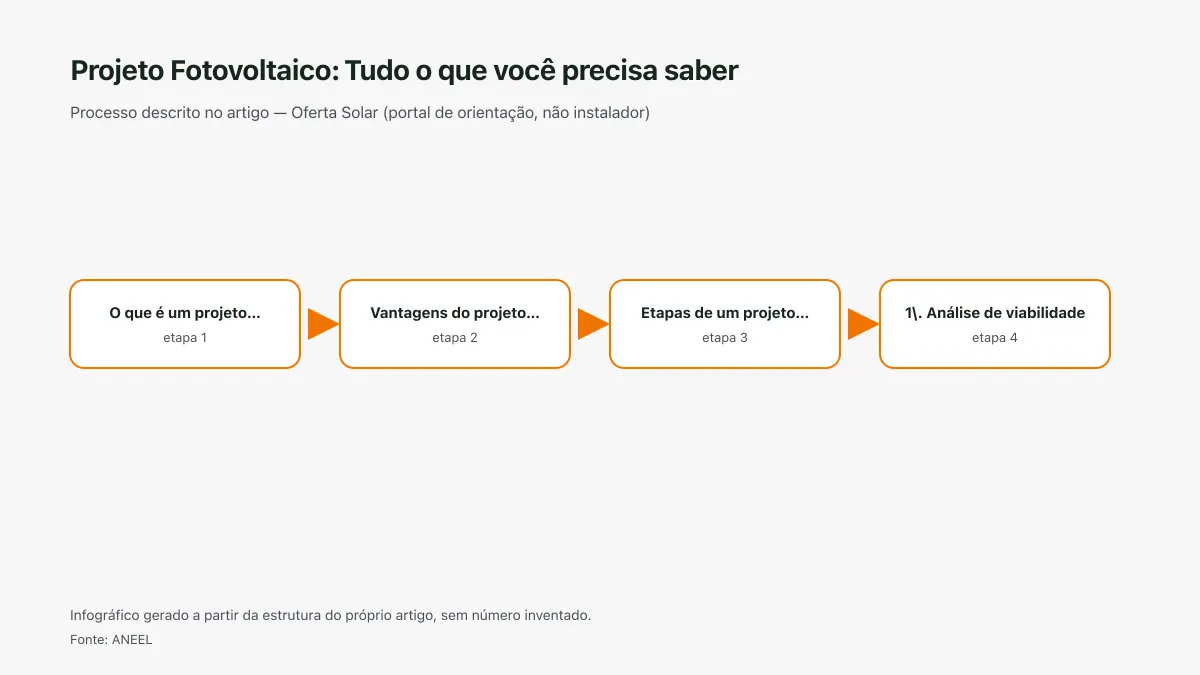 Projeto Fotovoltaico: Tudo o que você precisa saber

Processo descrito no artigo — Oferta Solar (portal de orientação, não instalador)

O que é um projeto...
etapa 1

Vantagens do projeto...
etapa 2

Etapas de um projeto...
etapa 3

1\. Análise de viabilidade
etapa 4

Infográfico gerado a partir da estrutura do próprio artigo, sem número inventado.

Fonte: ANEEL