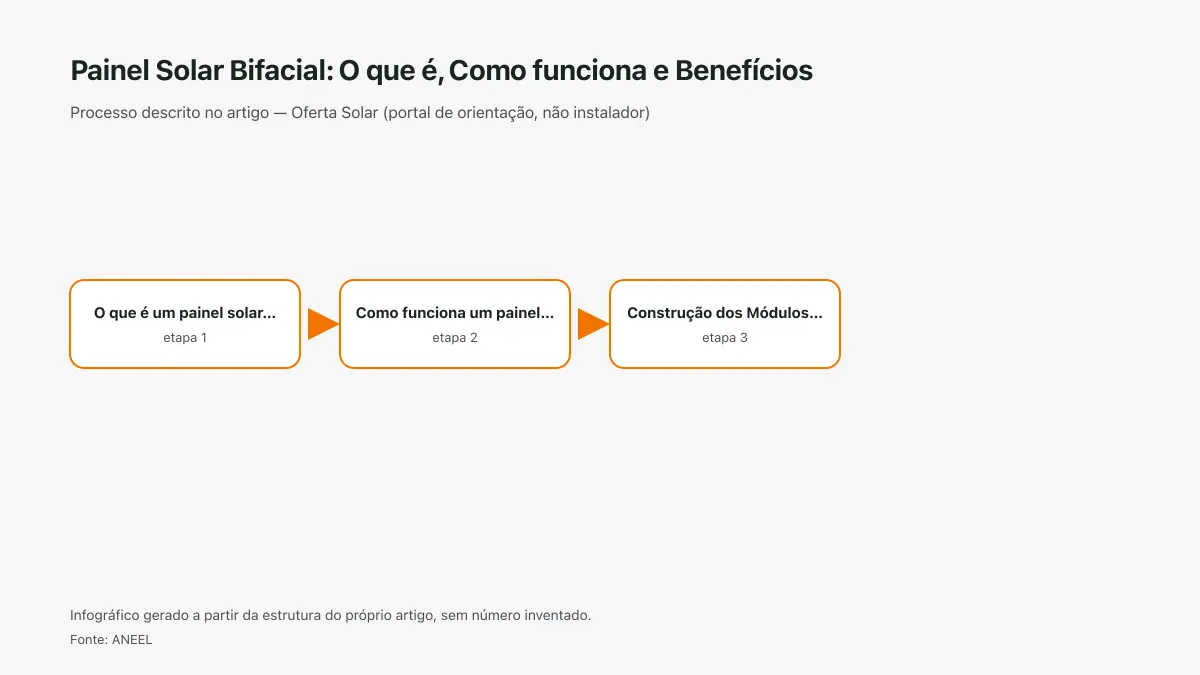 Painel Solar Bifacial: O que é, Como funciona e Benefícios

Processo descrito no artigo — Oferta Solar (portal de orientação, não instalador)

O que é um painel solar...
etapa 1

Como funciona um painel...
etapa 2

Construção dos Módulos...
etapa 3

Infográfico gerado a partir da estrutura do próprio artigo, sem número inventado.

Fonte: ANEEL