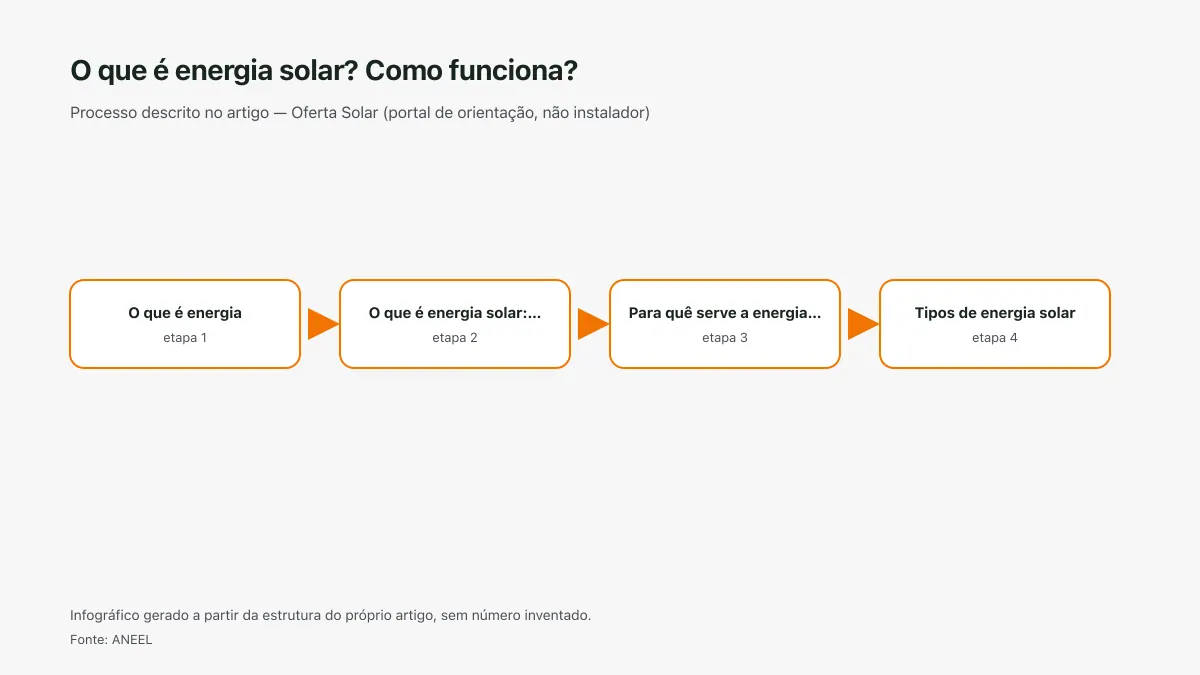 O que é energia solar? Como funciona?

Processo descrito no artigo — Oferta Solar (portal de orientação, não instalador)

O que é energia
etapa 1

O que é energia solar:...
etapa 2

Para quê serve a energia...
etapa 3

Tipos de energia solar
etapa 4

Infográfico gerado a partir da estrutura do próprio artigo, sem número inventado.

Fonte: ANEEL