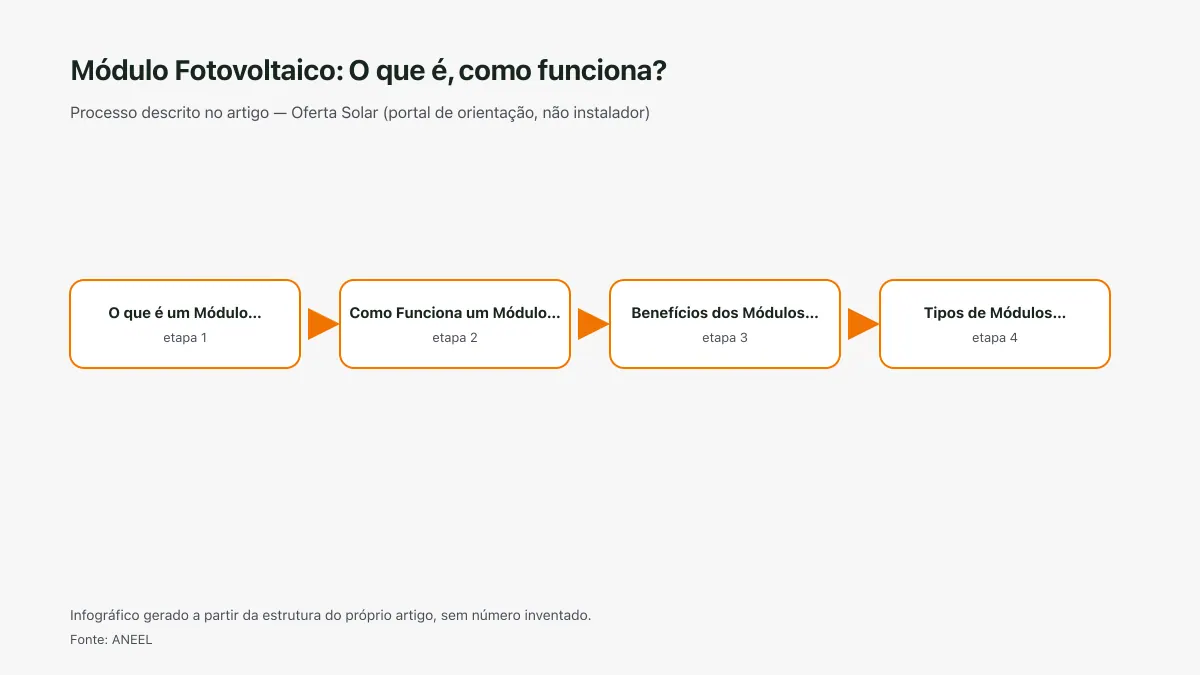 Módulo Fotovoltaico: O que é, como funciona?

Processo descrito no artigo — Oferta Solar (portal de orientação, não instalador)

O que é um Módulo...
etapa 1

Como Funciona um Módulo...
etapa 2

Benefícios dos Módulos...
etapa 3

Tipos de Módulos...
etapa 4

Infográfico gerado a partir da estrutura do próprio artigo, sem número inventado.

Fonte: ANEEL