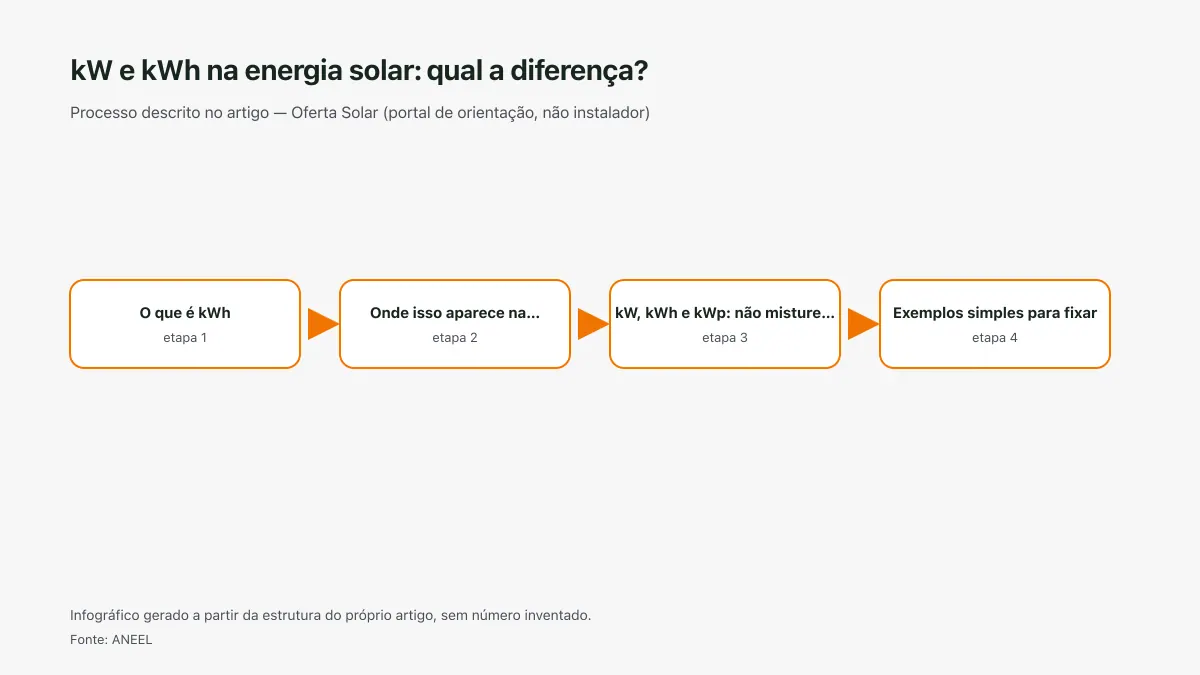 kW e kWh na energia solar: qual a diferença?

Processo descrito no artigo — Oferta Solar (portal de orientação, não instalador)

O que é kWh
etapa 1

Onde isso aparece na...
etapa 2

kW, kWh e kWp: não misture...
etapa 3

Exemplos simples para fixar
etapa 4

Infográfico gerado a partir da estrutura do próprio artigo, sem número inventado.

Fonte: ANEEL