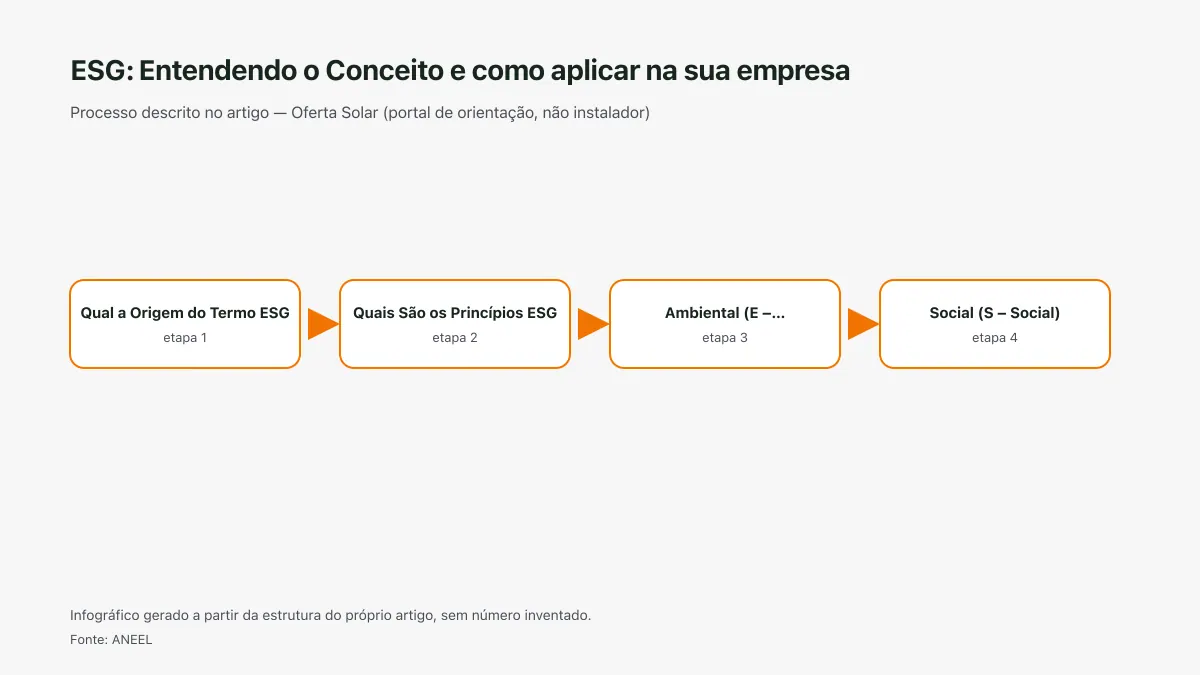 ESG: Entendendo o Conceito e como aplicar na sua empresa

Processo descrito no artigo — Oferta Solar (portal de orientação, não instalador)

Qual a Origem do Termo ESG
etapa 1

Quais São os Princípios ESG
etapa 2

Ambiental (E –...
etapa 3

Social (S – Social)
etapa 4

Infográfico gerado a partir da estrutura do próprio artigo, sem número inventado.

Fonte: ANEEL