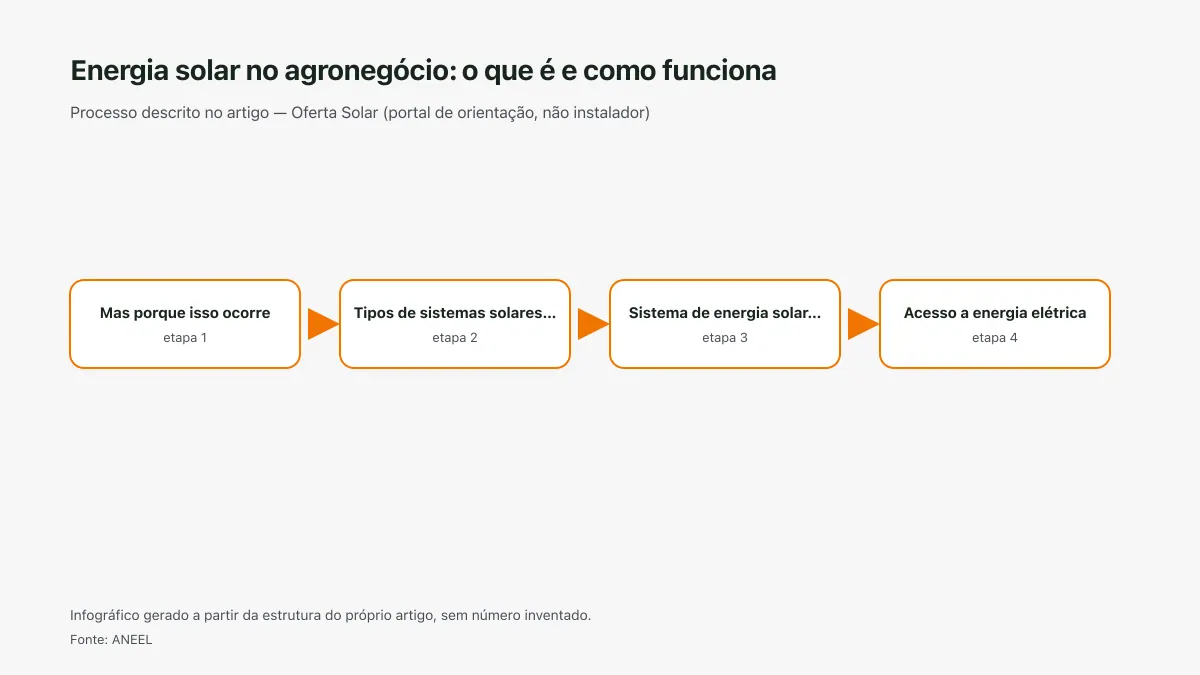 Energia solar no agronegócio: o que é e como funciona

Processo descrito no artigo — Oferta Solar (portal de orientação, não instalador)

Mas porque isso ocorre
etapa 1

Tipos de sistemas solares...
etapa 2

Sistema de energia solar...
etapa 3

Acesso a energia elétrica
etapa 4

Infográfico gerado a partir da estrutura do próprio artigo, sem número inventado.

Fonte: ANEEL