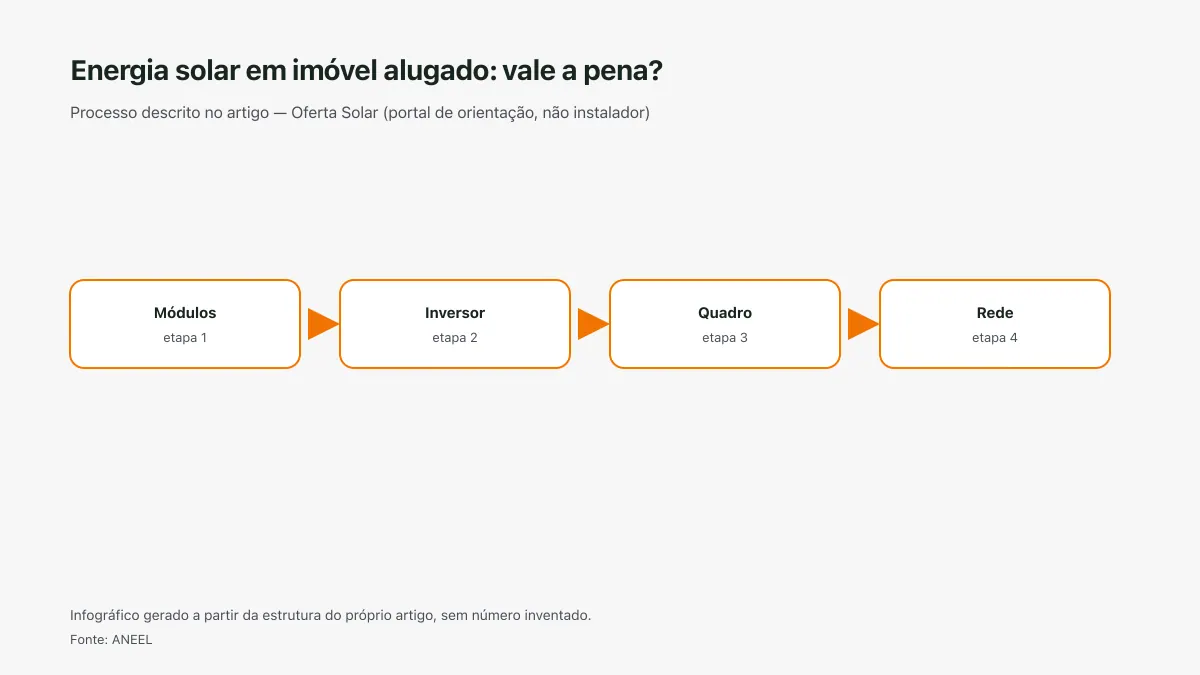 Energia solar em imóvel alugado: vale a pena?

Processo descrito no artigo — Oferta Solar (portal de orientação, não instalador)

Módulos
etapa 1

Inversor
etapa 2

Quadro
etapa 3

Rede
etapa 4

Infográfico gerado a partir da estrutura do próprio artigo, sem número inventado.

Fonte: ANEEL