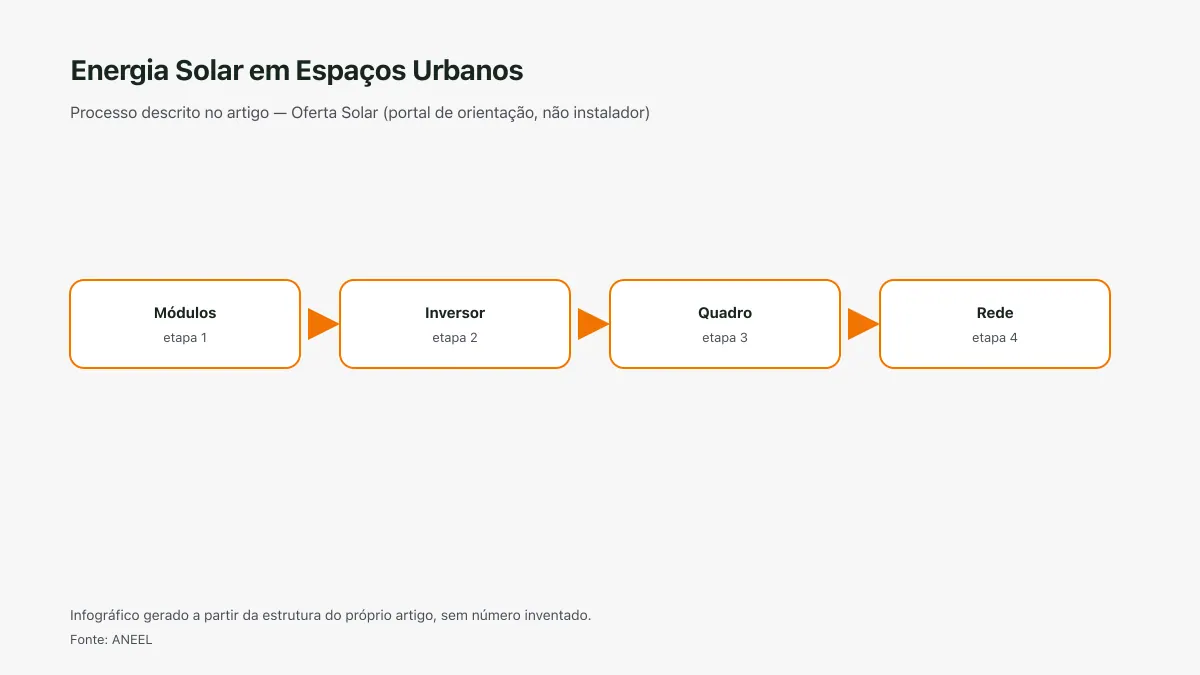 Energia Solar em Espaços Urbanos

Processo descrito no artigo — Oferta Solar (portal de orientação, não instalador)

Módulos
etapa 1

Inversor
etapa 2

Quadro
etapa 3

Rede
etapa 4

Infográfico gerado a partir da estrutura do próprio artigo, sem número inventado.

Fonte: ANEEL