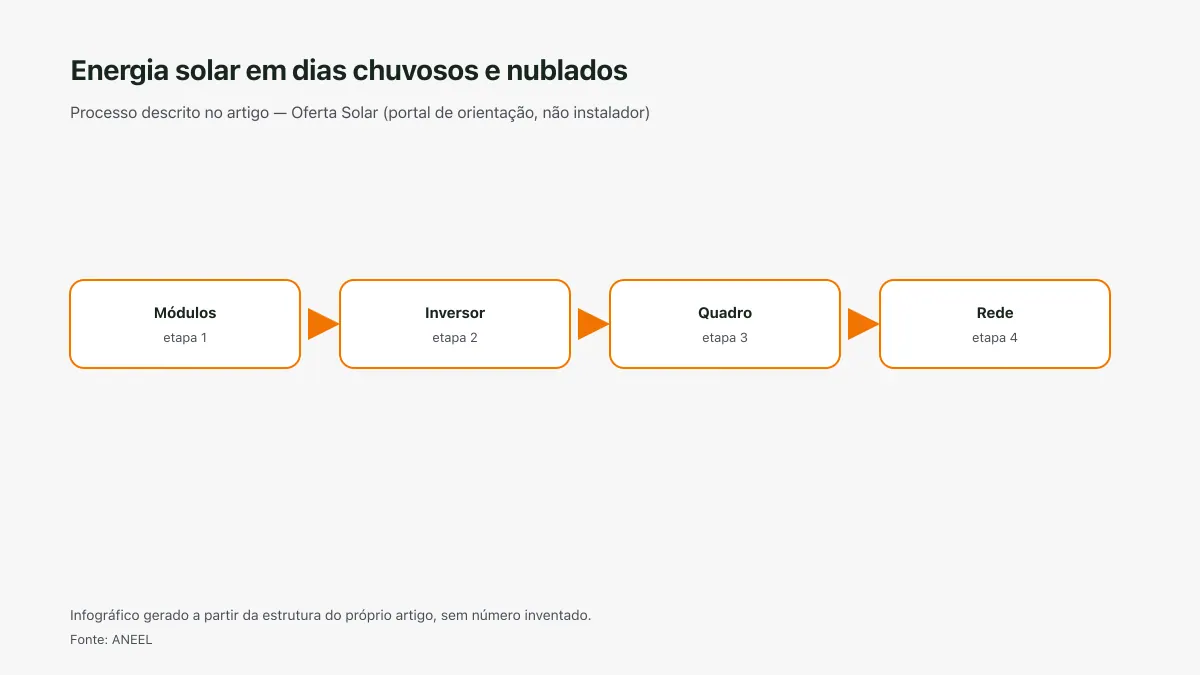 Energia solar em dias chuvosos e nublados

Processo descrito no artigo — Oferta Solar (portal de orientação, não instalador)

Módulos
etapa 1

Inversor
etapa 2

Quadro
etapa 3

Rede
etapa 4

Infográfico gerado a partir da estrutura do próprio artigo, sem número inventado.

Fonte: ANEEL