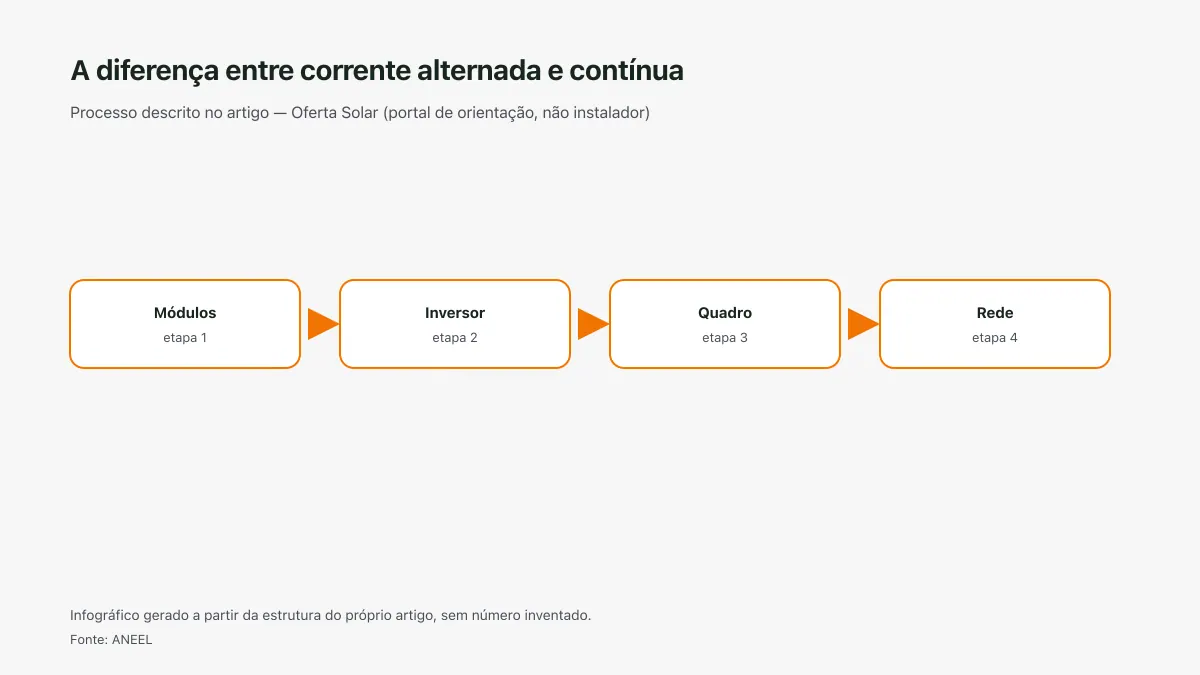 A diferença entre corrente alternada e contínua

Processo descrito no artigo — Oferta Solar (portal de orientação, não instalador)

Módulos
etapa 1

Inversor
etapa 2

Quadro
etapa 3

Rede
etapa 4

Infográfico gerado a partir da estrutura do próprio artigo, sem número inventado.

Fonte: ANEEL