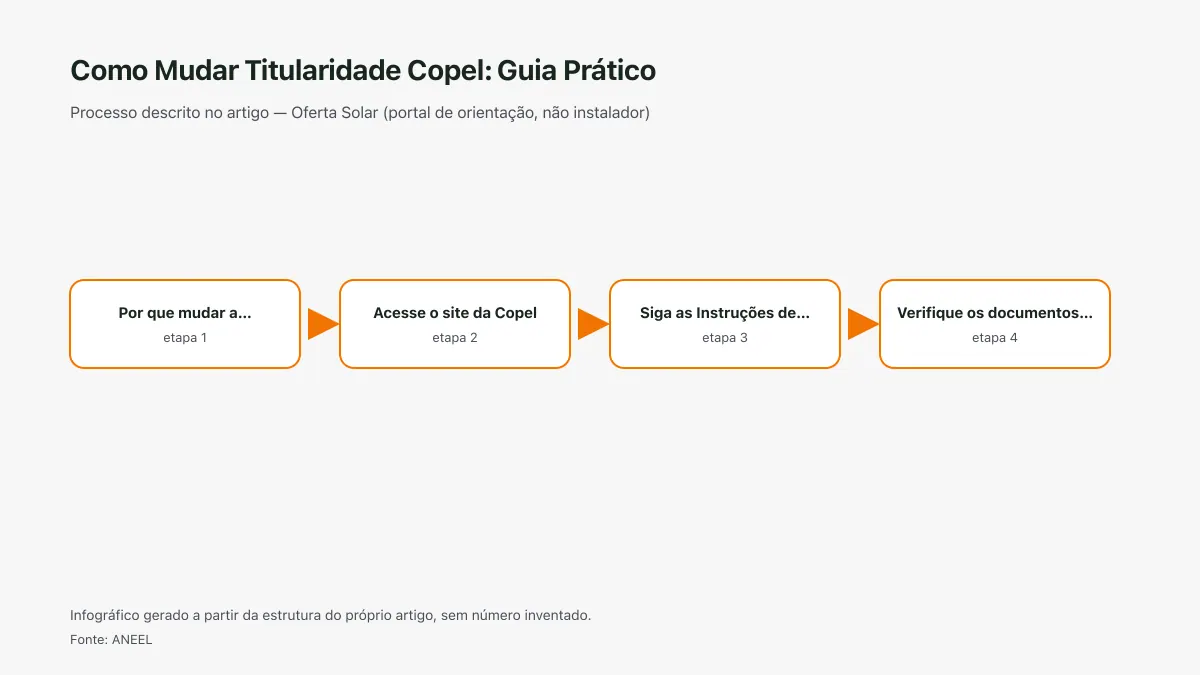 Como Mudar Titularidade Copel: Guia Prático

Processo descrito no artigo — Oferta Solar (portal de orientação, não instalador)

Por que mudar a...
etapa 1

Acesse o site da Copel
etapa 2

Siga as Instruções de...
etapa 3

Verifique os documentos...
etapa 4

Infográfico gerado a partir da estrutura do próprio artigo, sem número inventado.

Fonte: ANEEL