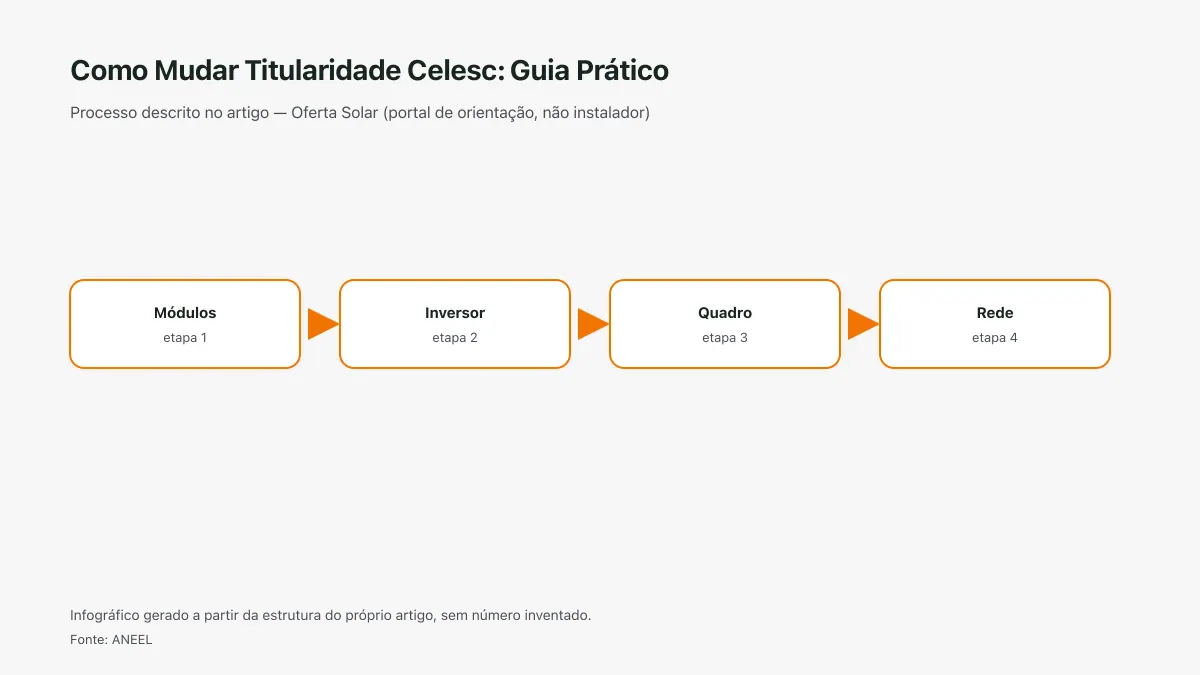 Como Mudar Titularidade Celesc: Guia Prático

Processo descrito no artigo — Oferta Solar (portal de orientação, não instalador)

Módulos
etapa 1

Inversor
etapa 2

Quadro
etapa 3

Rede
etapa 4

Infográfico gerado a partir da estrutura do próprio artigo, sem número inventado.

Fonte: ANEEL