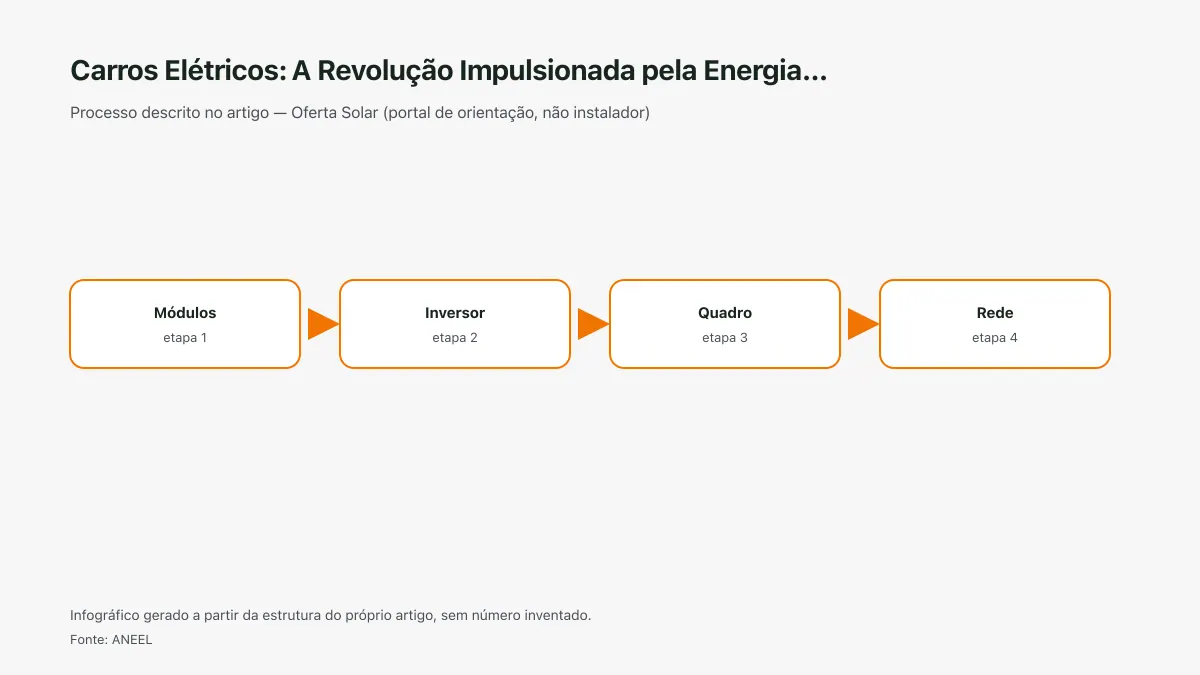 Carros Elétricos: A Revolução Impulsionada pela Energia...

Processo descrito no artigo — Oferta Solar (portal de orientação, não instalador)

Módulos
etapa 1

Inversor
etapa 2

Quadro
etapa 3

Rede
etapa 4

Infográfico gerado a partir da estrutura do próprio artigo, sem número inventado.

Fonte: ANEEL