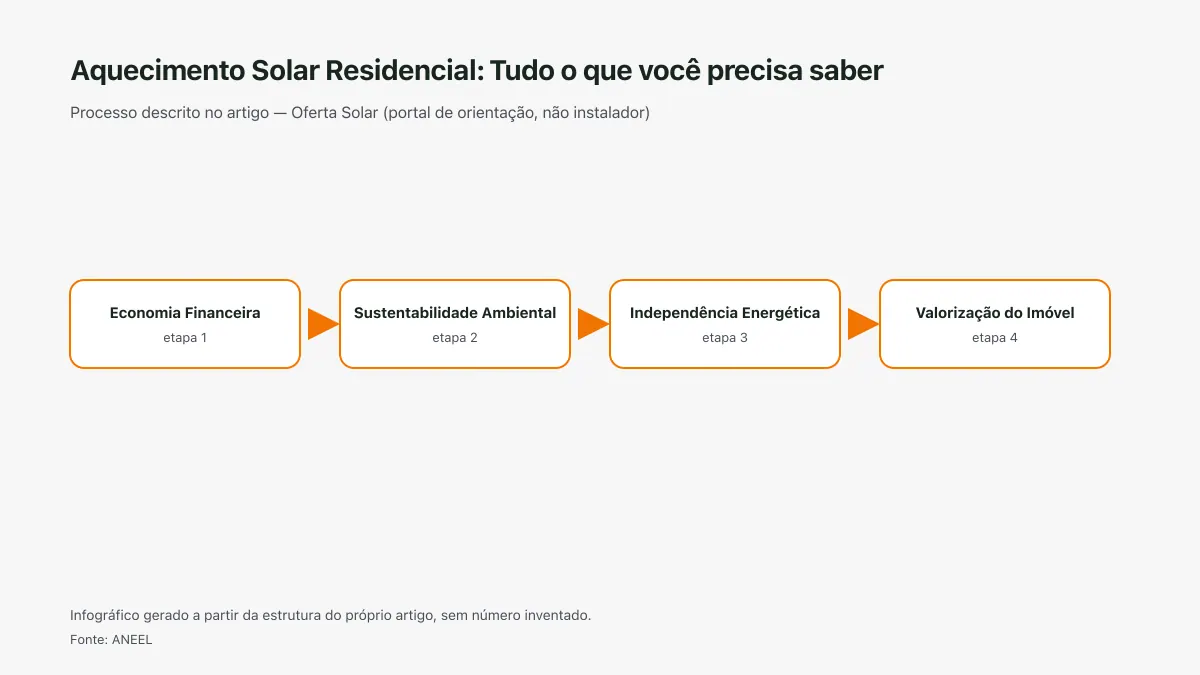 Aquecimento Solar Residencial: Tudo o que você precisa saber

Processo descrito no artigo — Oferta Solar (portal de orientação, não instalador)

Economia Financeira
etapa 1

Sustentabilidade Ambiental
etapa 2

Independência Energética
etapa 3

Valorização do Imóvel
etapa 4

Infográfico gerado a partir da estrutura do próprio artigo, sem número inventado.

Fonte: ANEEL