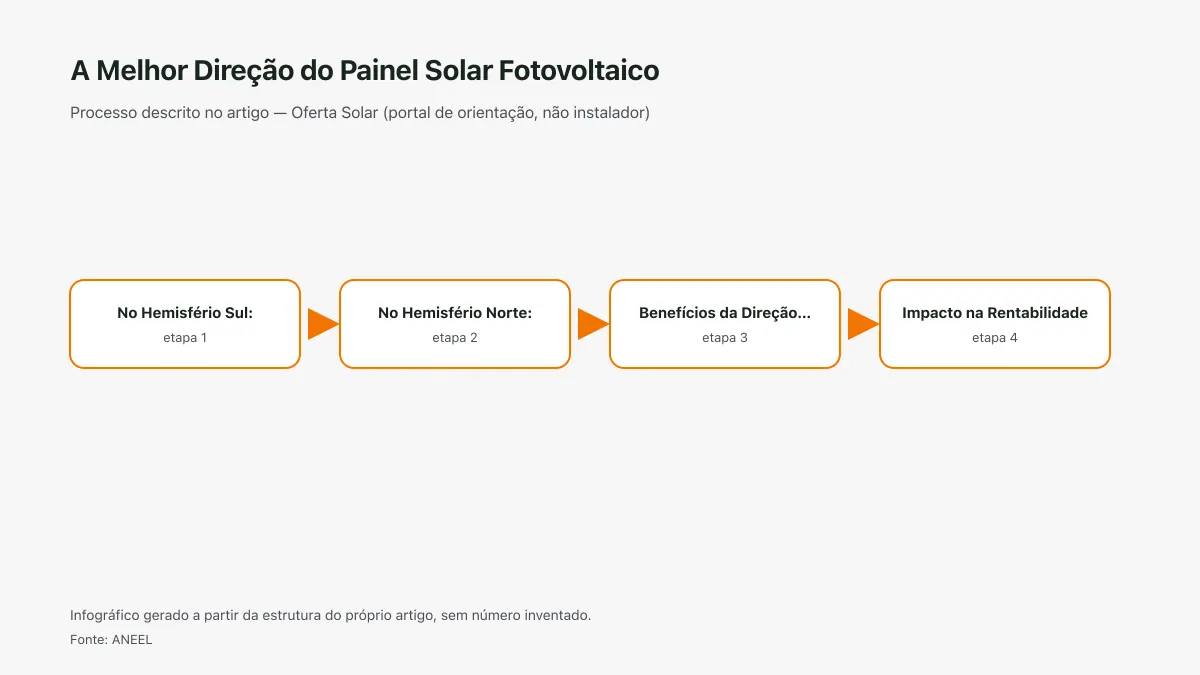 A Melhor Direção do Painel Solar Fotovoltaico

Processo descrito no artigo — Oferta Solar (portal de orientação, não instalador)

No Hemisfério Sul:
etapa 1

No Hemisfério Norte:
etapa 2

Benefícios da Direção...
etapa 3

Impacto na Rentabilidade
etapa 4

Infográfico gerado a partir da estrutura do próprio artigo, sem número inventado.

Fonte: ANEEL